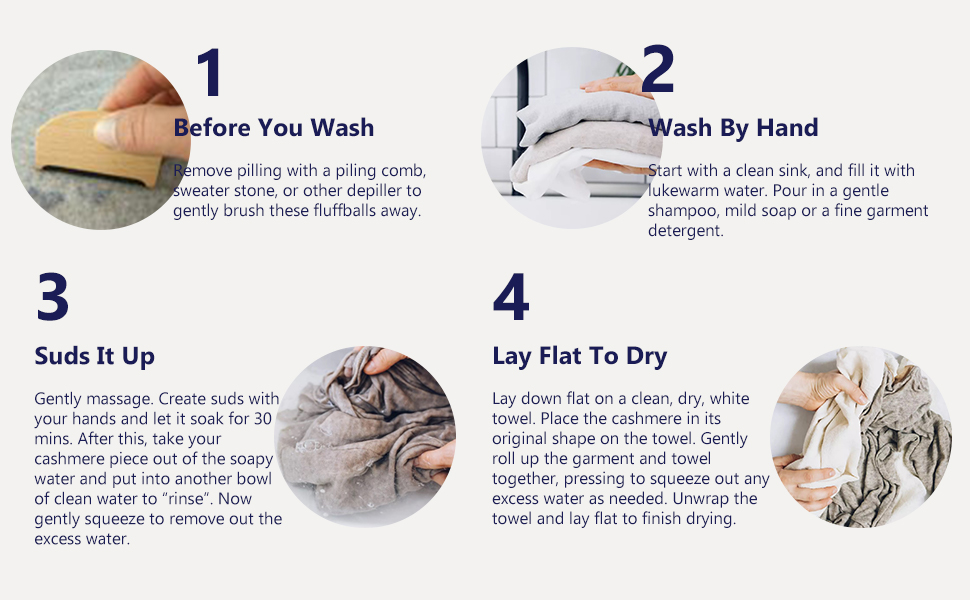 1

Before You Wash

Remove pilling with a piling comb, sweater stone, or other depiller to gently brush these fluffballs away.

2

Wash By Hand

Start with a clean sink, and fill it with lukewarm water. Pour in a gentle shampoo, mild soap or a fine garment detergent.

3

Suds It Up

Gently massage. Create suds with your hands and let it soak for 30 mins. After this, take your cashmere piece out of the soapy water and put into another bowl of clean water to "rinse". Now gently squeeze to remove out the excess water.

4

Lay Flat To Dry

Lay down flat on a clean, dry, white towel. Place the cashmere in its original shape on the towel. Gently roll up the garment and towel together, pressing to squeeze out any excess water as needed. Unwrap the towel and lay flat to finish drying.